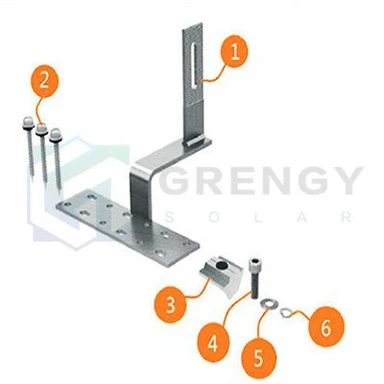 1
2
GRENGY
SOLAR
3
4
5
6